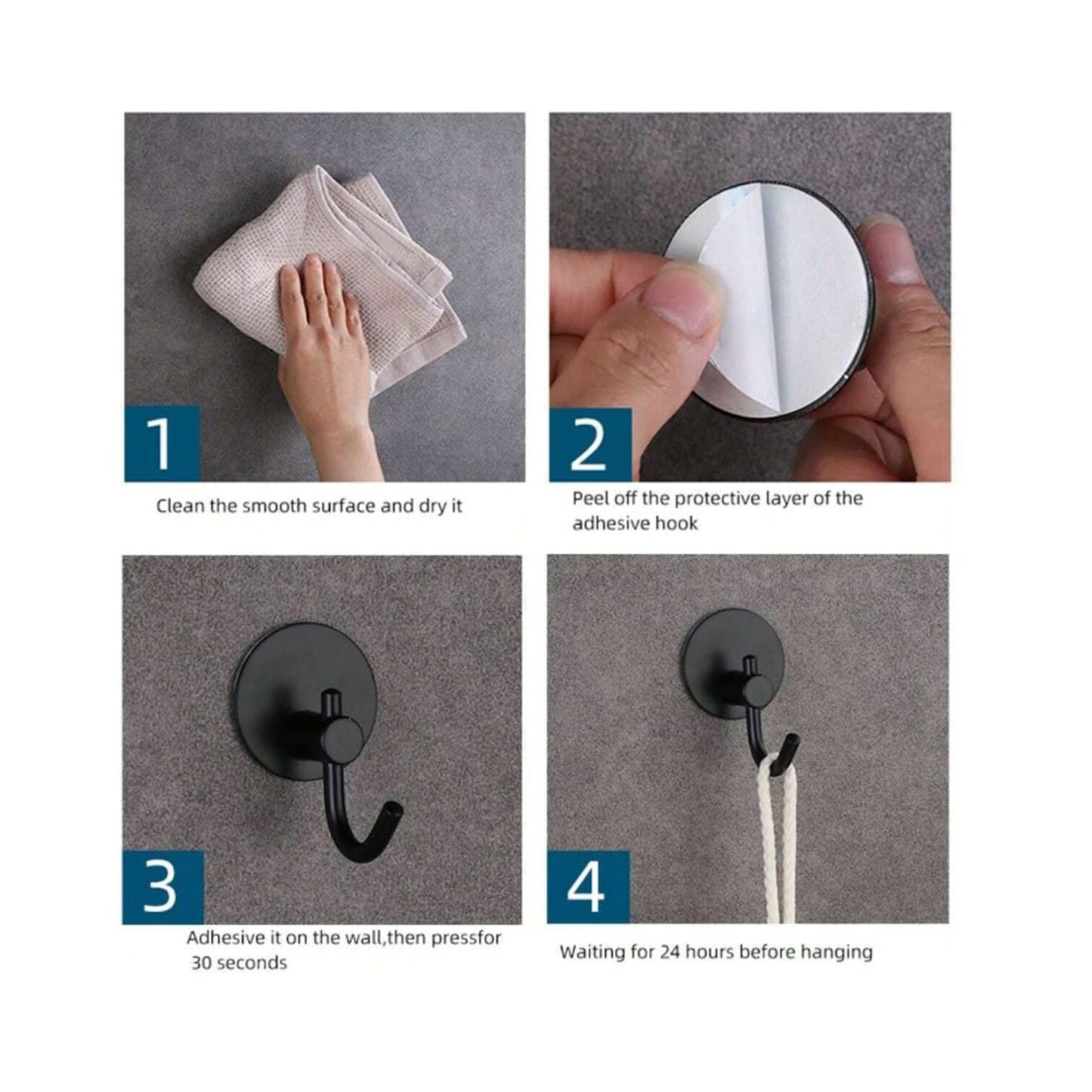 1

Clean the smooth surface and dry it

2

Peel off the protective layer of the adhesive hook

3

Adhesive it on the wall,then pressfor 30 seconds

4

Waiting for 24 hours before hanging