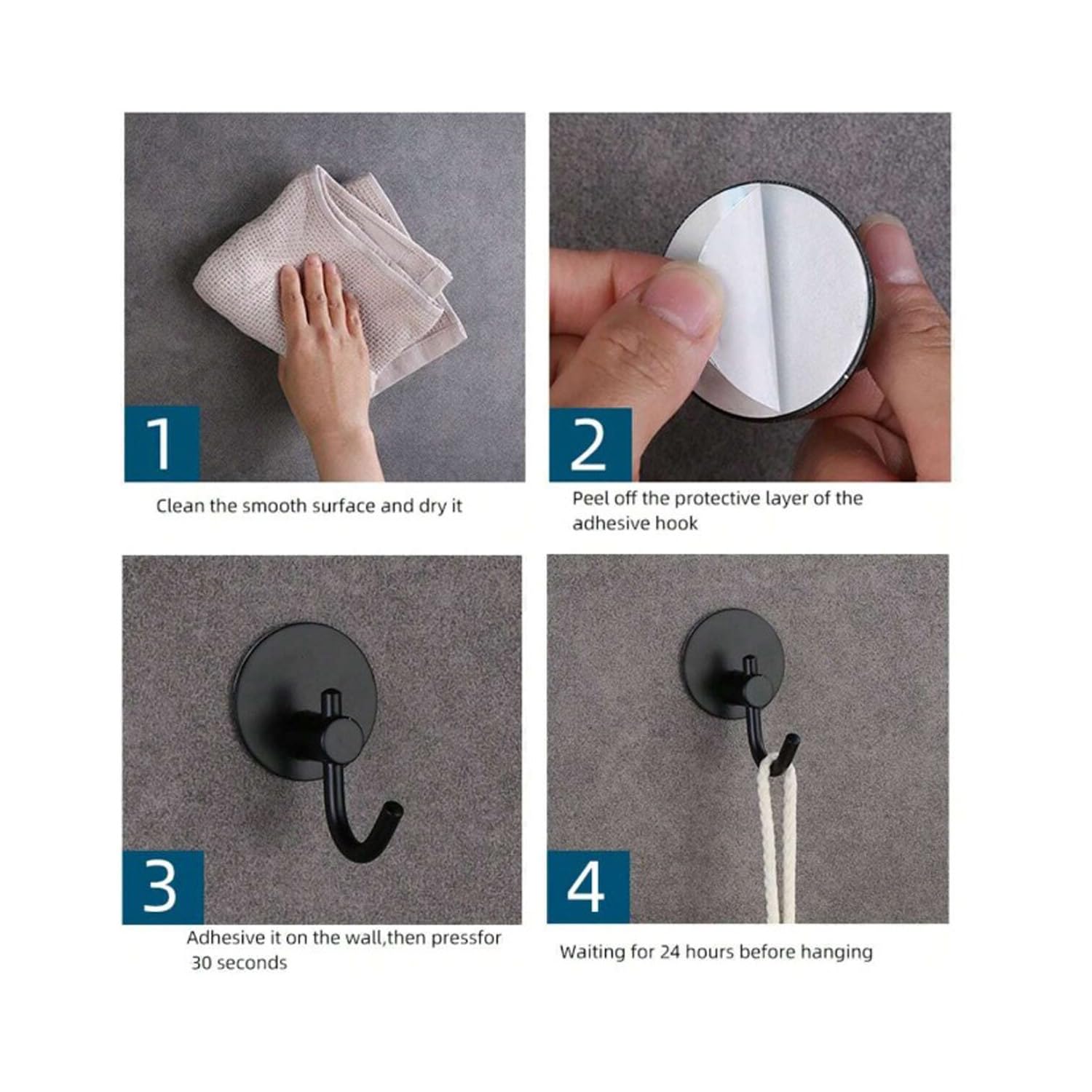 1

Clean the smooth surface and dry it

2

Peel off the protective layer of the adhesive hook

3

Adhesive it on the wall,then pressfor 30 seconds

4

Waiting for 24 hours before hanging