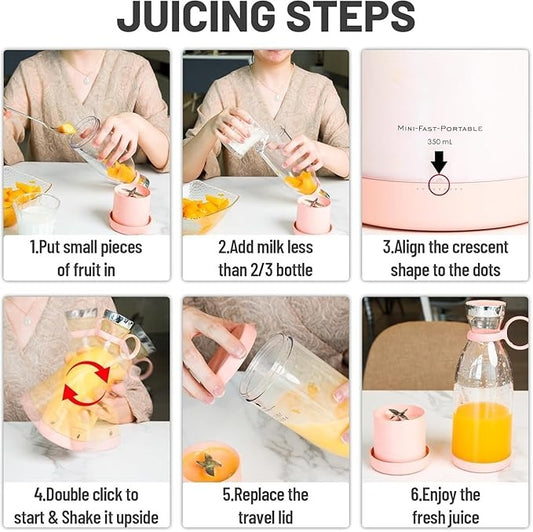 JUICING STEPS

1.Put small pieces of fruit in

2.Add milk less than 2/3 bottle

MINI-FAST-PORTABLE
350 mL

3.Align the crescent shape to the dots

4.Double click to start & Shake it upside

5.Replace the travel lid

6.Enjoy the fresh juice